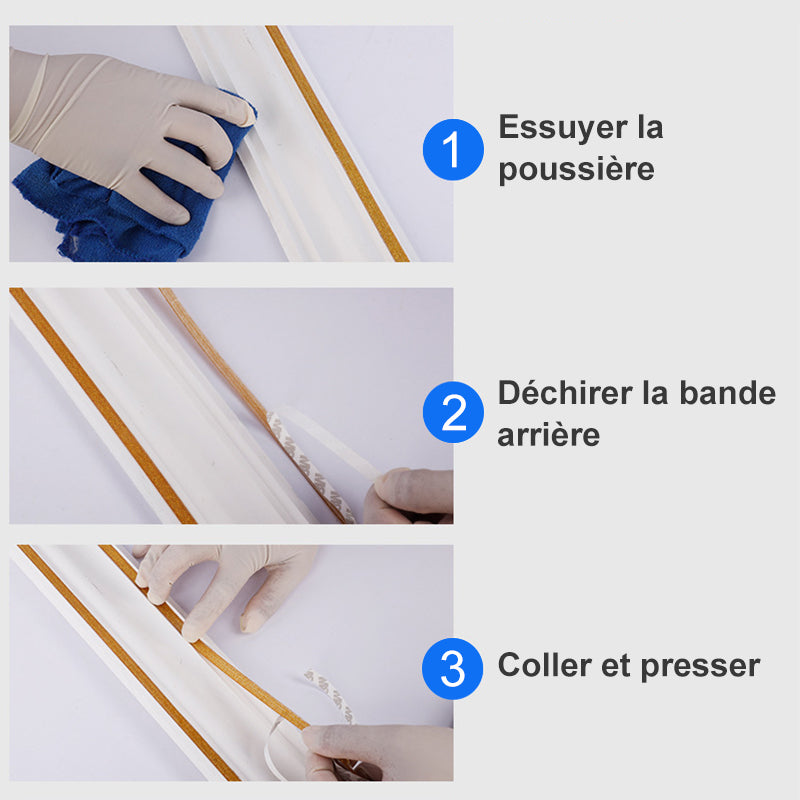 1 Essuyer la poussière

2 Déchirer la bande arrière

3 Coller et presser