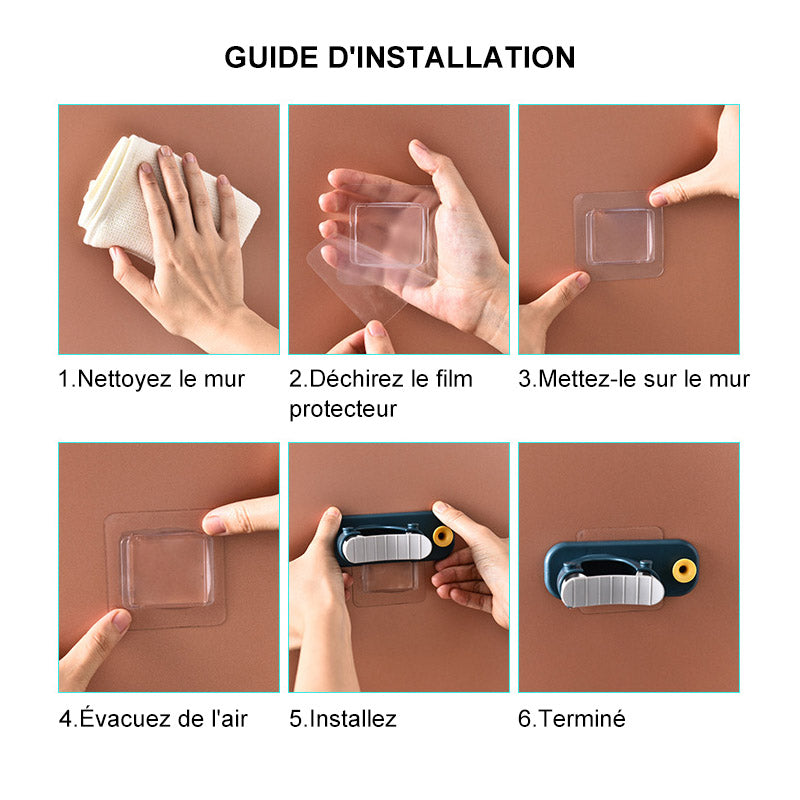 GUIDE D'INSTALLATION

1.Nettoyez le mur

2.Déchirez le film protecteur

3.Mettez-le sur le mur

4.Évacuez de l'air

5.Installez

6.Terminé