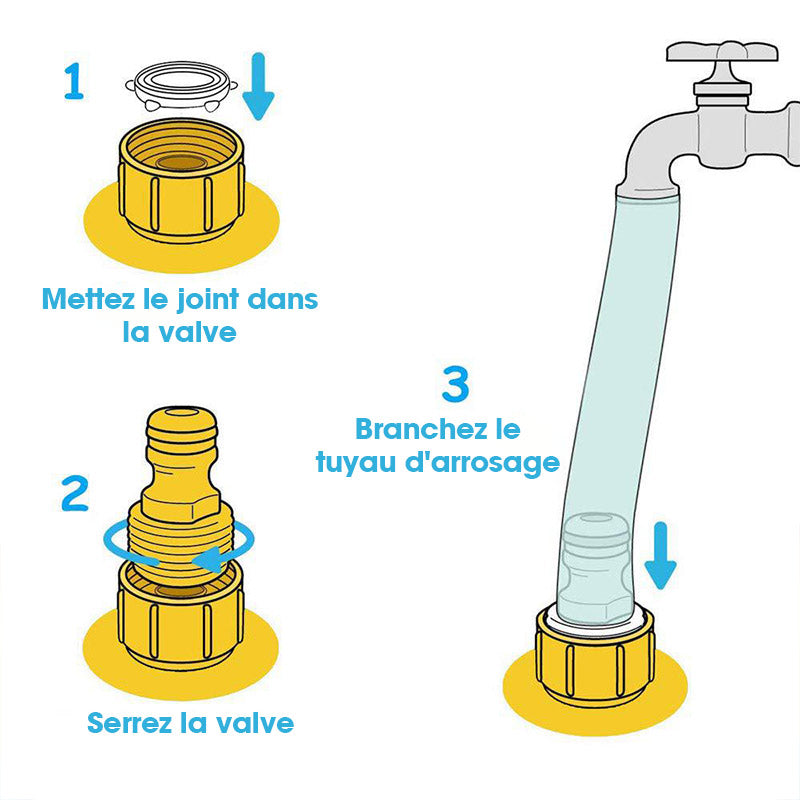 1

Mettez le joint dans la valve

2

Serrez la valve

3

Branchez le tuyau d'arrosage