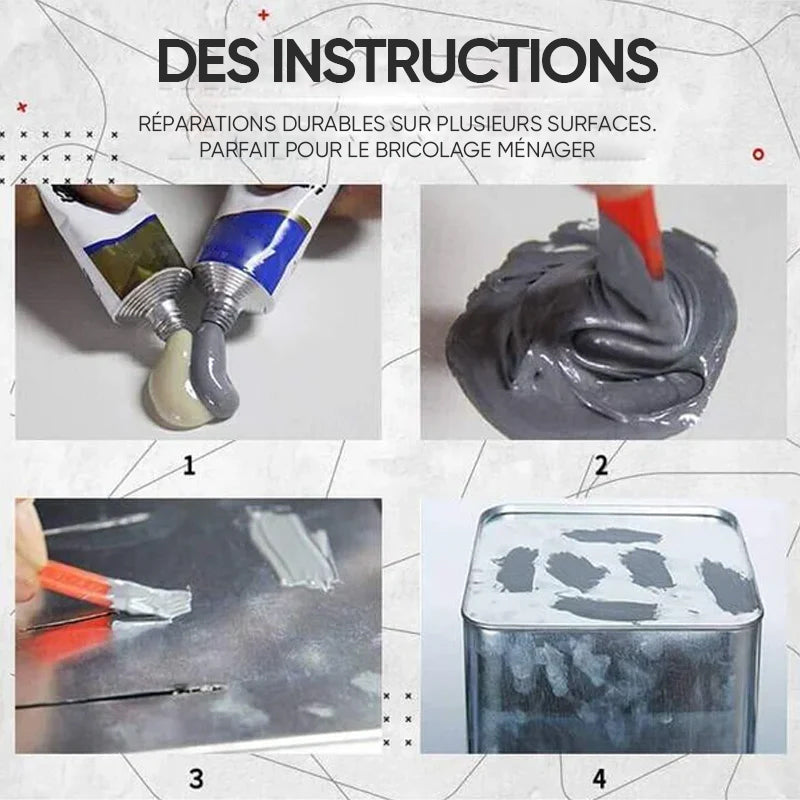 DES INSTRUCTIONS

RÉPARATIONS DURABLES SUR PLUSIEURS SURFACES. PARFAIT POUR LE BRICOLAGE MÉNAGER

1

2

3

4