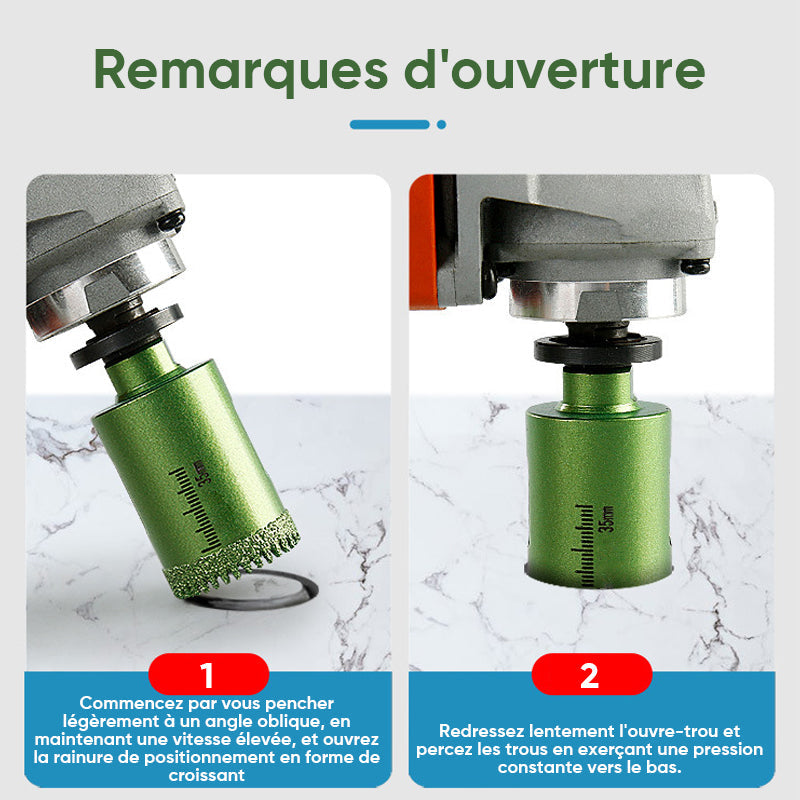 Remarques d'ouverture

35mm

1

Commencez par vous pencher légèrement à un angle oblique, en maintenant une vitesse élevée, et ouvrez la rainure de positionnement en forme de croissant

35mm

2

Redressez lentement l'ouvre-trou et percez les trous en exerçant une pression constante vers le bas.