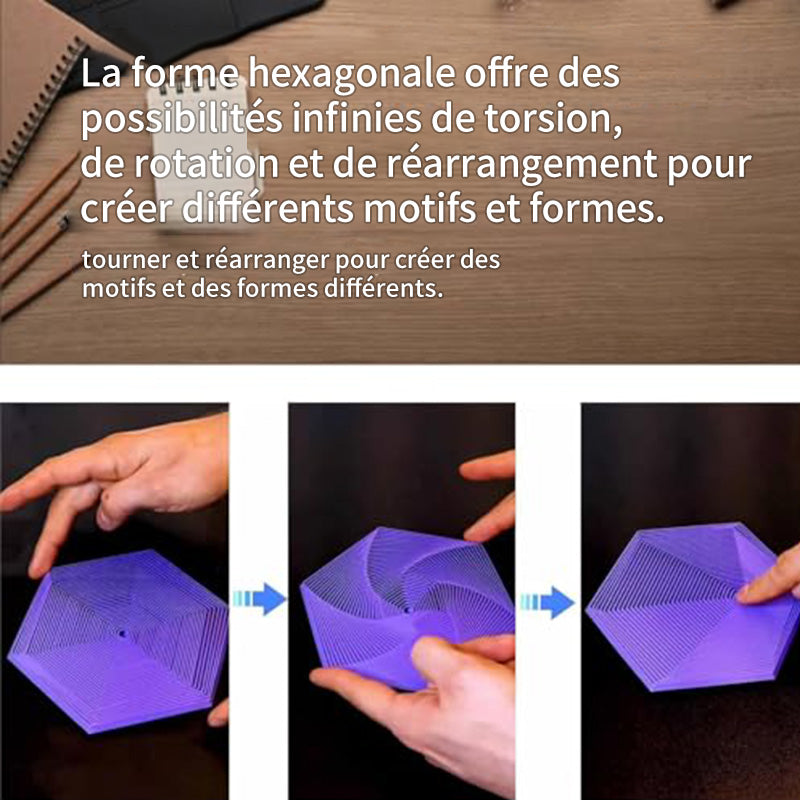 La forme hexagonale offre des possibilités infinies de torsion, de rotation et de réarrangement pour créer différents motifs et formes.

tourner et réarranger pour créer des motifs et des formes différents.